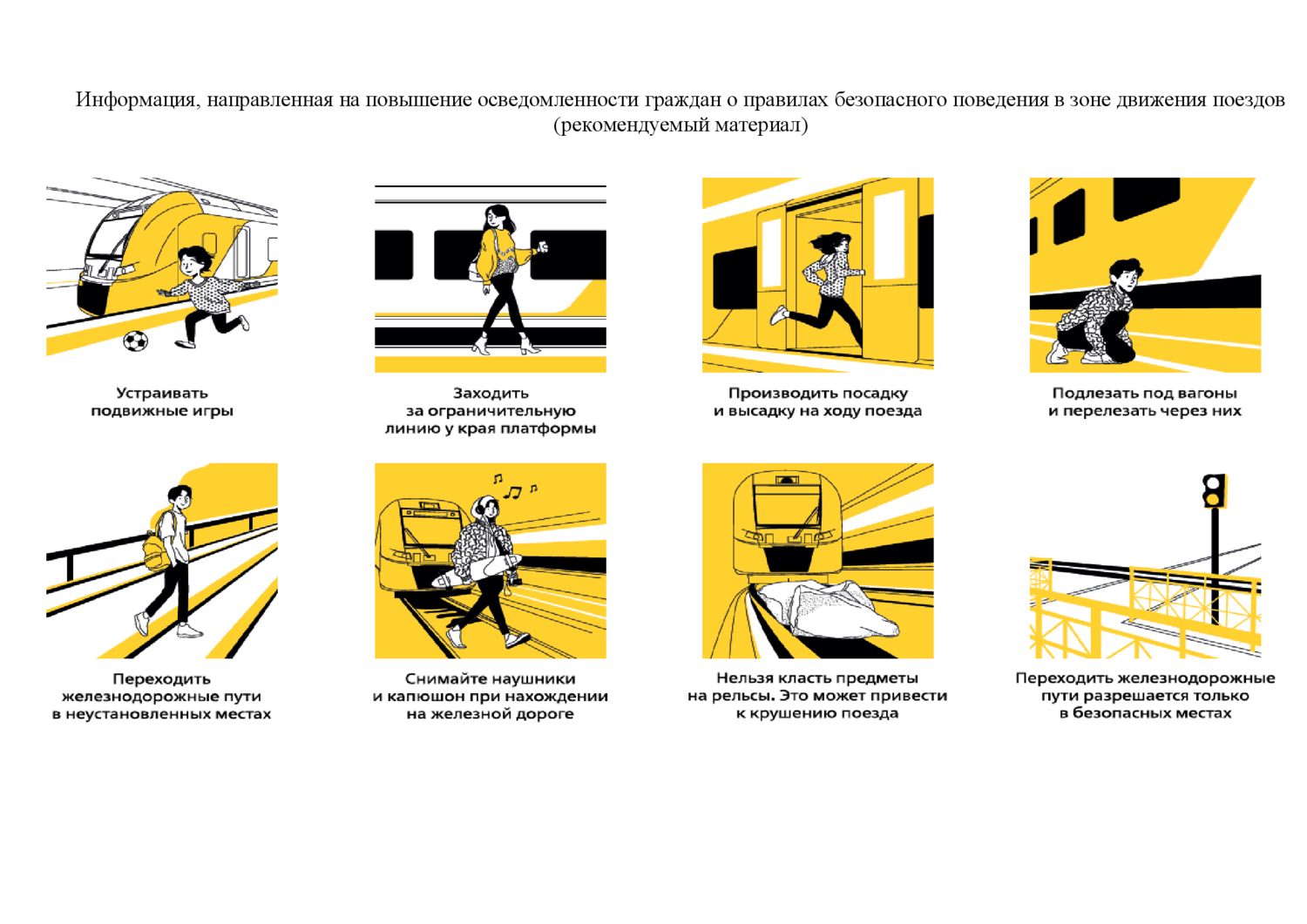 Информация, направленная на повышение осведомленности граждан о правилах безопасного поведения в зоне движения поездов (рекомендуемый материал)

Устраивать подвижные игры

Заходить за ограничительную линию у края платформы

Производить посадку и высадку на ходу поезда

Подлезать под вагоны и перелезать через них

Переходить железнодорожные пути в неустановленных местах

Снимайте наушники и капюшон при нахождении на железной дороге

Нельзя класть предметы на рельсы. Это может привести к крушению поезда

Переходить железнодорожные пути разрешается только в безопасных местах